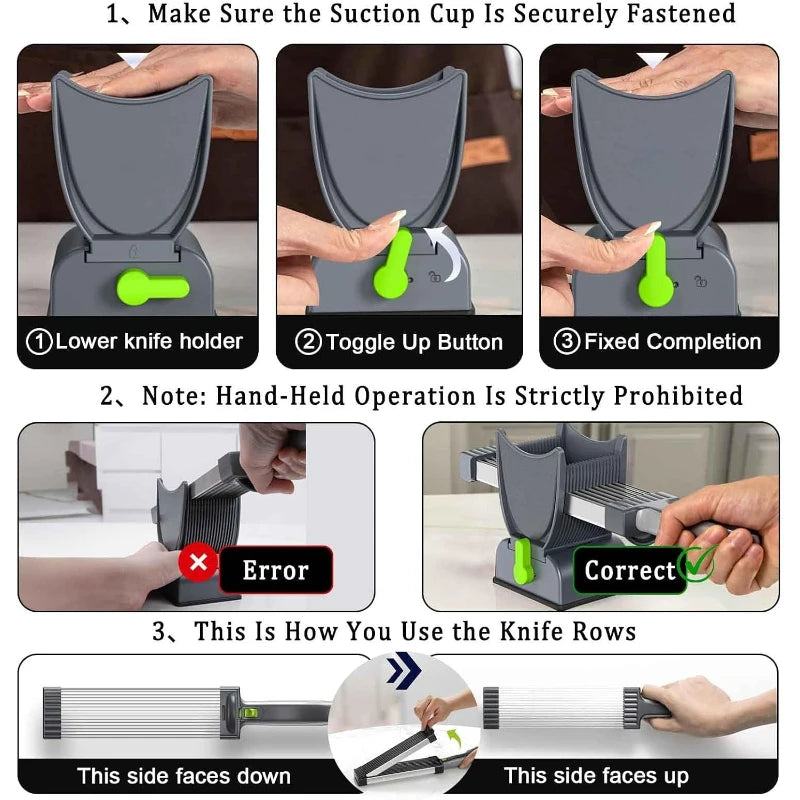 1、Make Sure the Suction Cup Is Securely Fastened

①Lower knife holder

②Toggle Up Button

③Fixed Completion

2、Note: Hand-Held Operation Is Strictly Prohibited

Error

Correct

3、This Is How You Use the Knife Rows

This side faces down

This side faces up