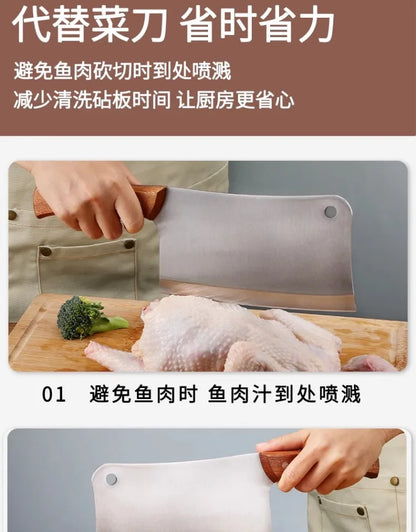 代替菜刀 省时省力

避免鱼肉砍切时到处喷溅
减少清洗砧板时间 让厨房更省心

01 避免鱼肉时 鱼肉汁到处喷溅