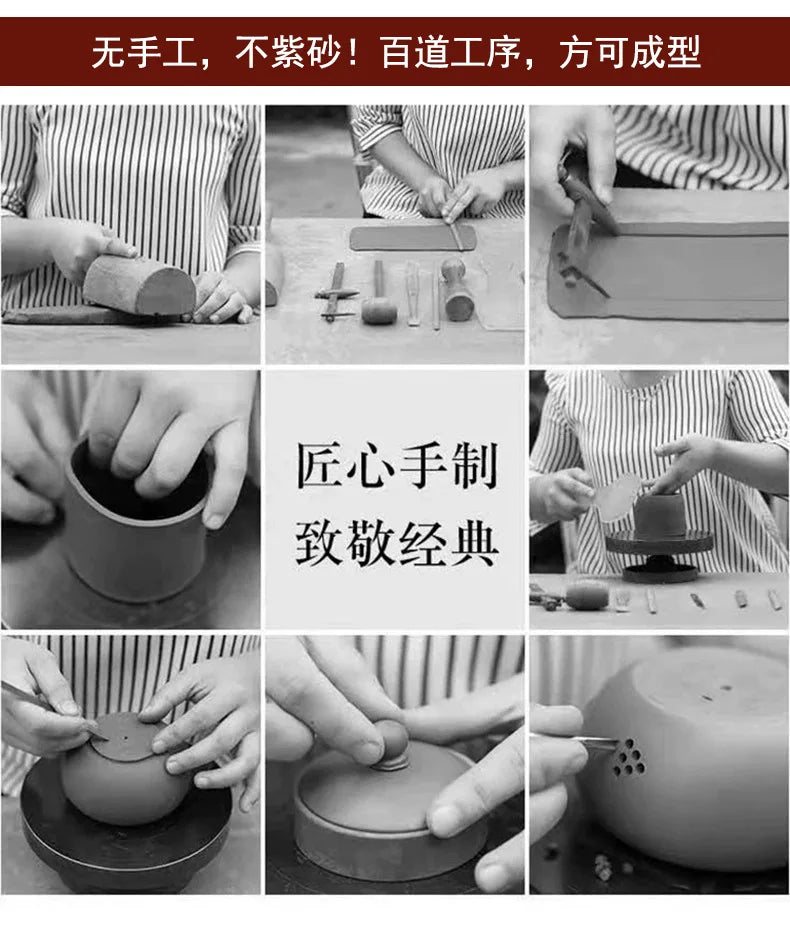 无手工，不紫砂！百道工序，方可成型

匠心手制
致敬经典