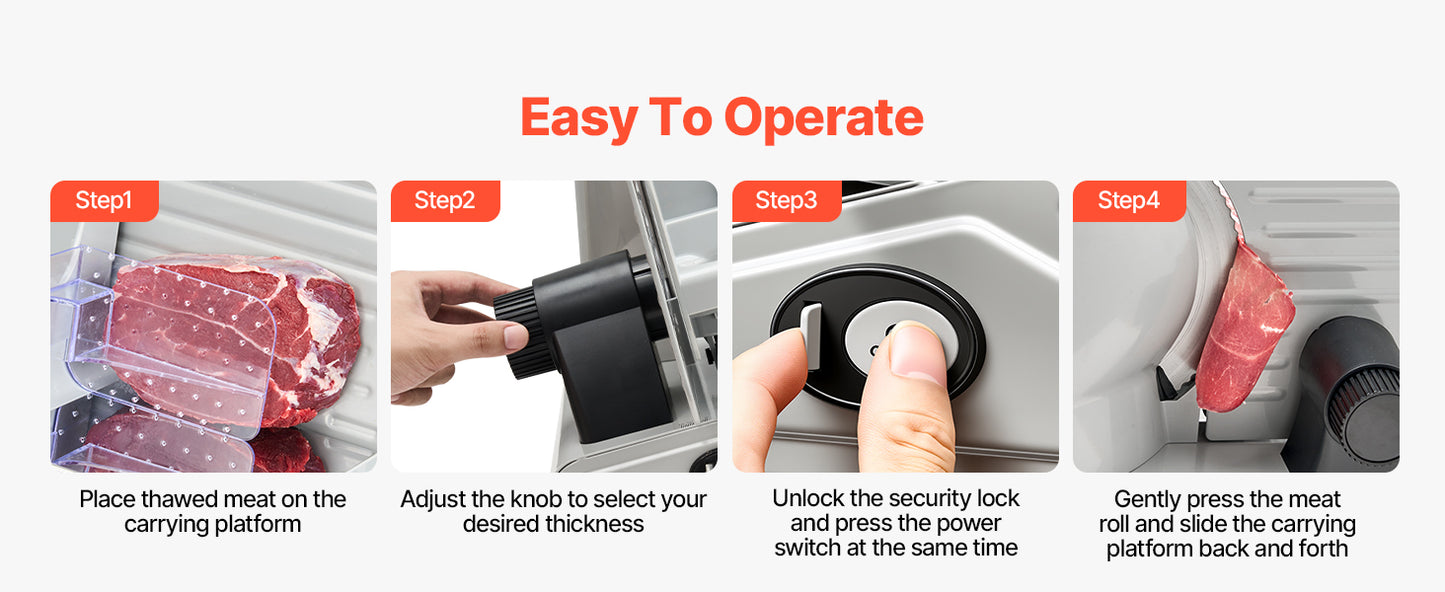 Easy To Operate

Step1

Place thawed meat on the carrying platform

Step2

Adjust the knob to select your desired thickness

Step3

Unlock the security lock and press the power switch at the same time

Step4

Gently press the meat roll and slide the carrying platform back and forth